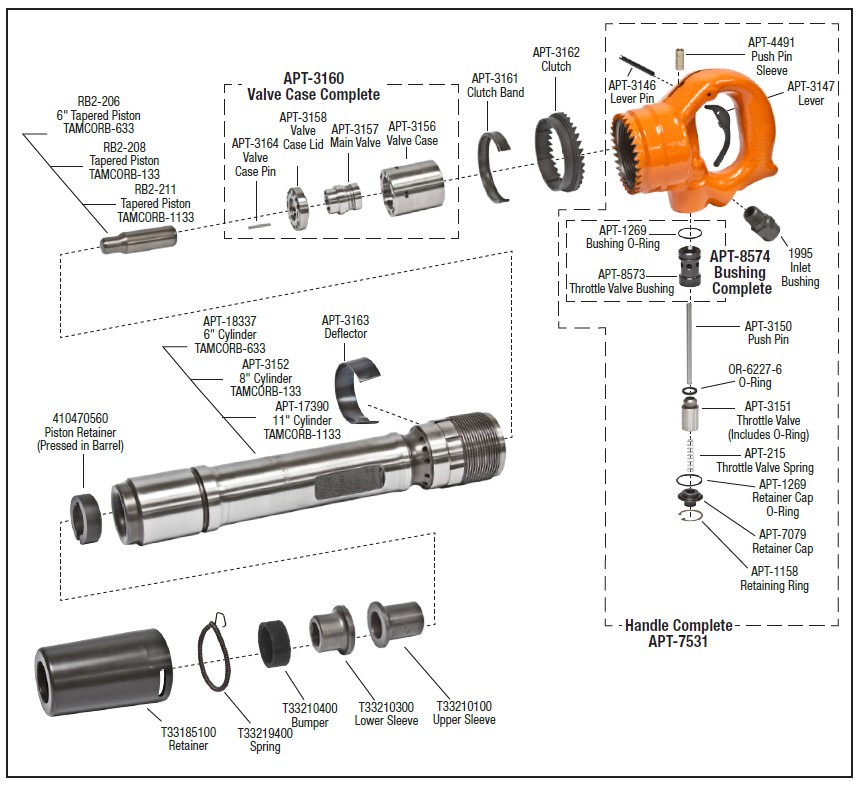 RB2-206
6" Tapered Piston
TAMCORB-633

RB2-208
Tapered Piston
TAMCORB-133

RB2-211
Tapered Piston
TAMCORB-1133

APT-3160
Valve Case Complete

APT-3164
Valve
Case Pin

APT-3158
Valve
Case Lid

APT-3157
Main Valve

APT-3156
Valve Case

APT-3161
Clutch Band

APT-3162
Clutch

APT-3146
Lever Pin

APT-4491
Push Pin
Sleeve

APT-3147
Lever

APT-1269
Bushing O-Ring

APT-8573
Throttle Valve Bushing

APT-8574
Bushing
Complete

1995
Inlet
Bushing

APT-3150
Push Pin

OR-6227-6
O-Ring

APT-3151
Throttle Valve
(Includes O-Ring)

APT-215
Throttle Valve Spring

APT-1269
Retainer Cap
O-Ring

APT-7079
Retainer Cap

APT-1158
Retaining Ring

Handle Complete
APT-7531

APT-18337
6" Cylinder
TAMCORB-633

APT-3152
8" Cylinder
TAMCORB-133

APT-17390
11" Cylinder
TAMCORB-1133

APT-3163
Deflector

410470560
Piston Retainer
(Pressed in Barrel)

T33185100
Retainer

T33219400
Spring

T33210400
Bumper

T33210300
Lower Sleeve

T33210100
Upper Sleeve